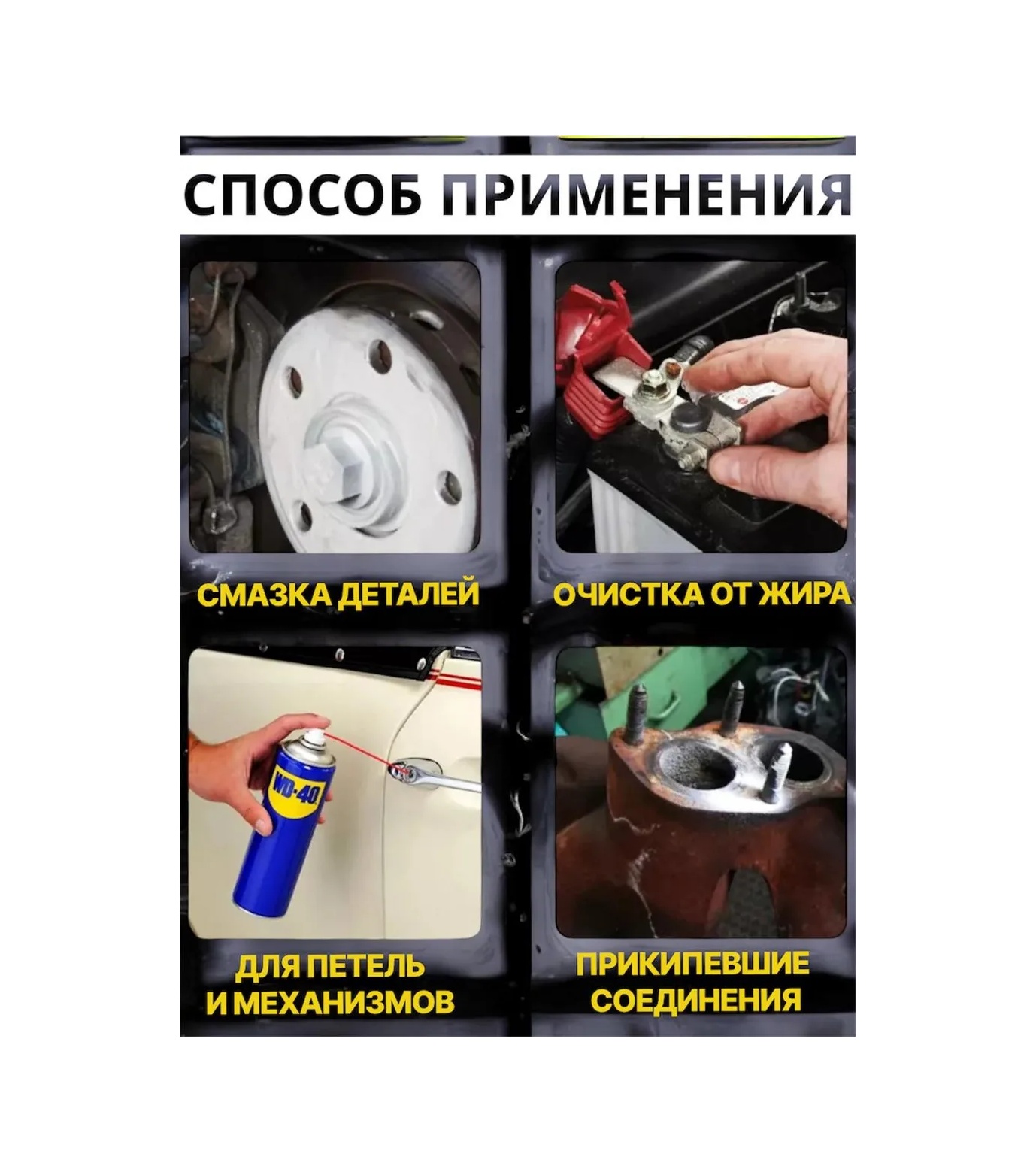 СПОСОБ ПРИМЕНЕНИЯ

СМАЗКА ДЕТАЛЕЙ

ОЧИСТКА ОТ ЖИРА

WD-40

ДЛЯ ПЕТЕЛЬ И МЕХАНИЗМОВ

ПРИКИПЕВШИЕ СОЕДИНЕНИЯ